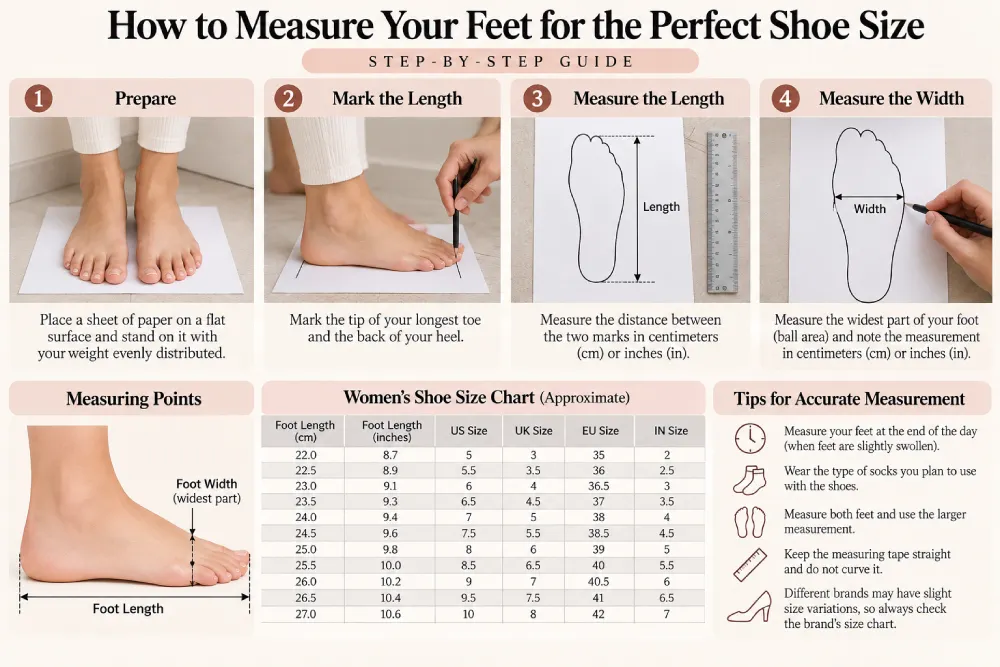 How to Measure Your Feet for the Perfect Shoe Size

STEP-BY-STEP GUIDE

1 Prepare

Place a sheet of paper on a flat surface and stand on it with your weight evenly distributed.

2 Mark the Length

Mark the tip of your longest toe and the back of your heel.

3 Measure the Length

Length

Measure the distance between the two marks in centimeters (cm) or inches (in).

4 Measure the Width

Width

Measure the widest part of your foot (ball area) and note the measurement in centimeters (cm) or inches (in).

Measuring Points

Foot Width (widest part)

Foot Length

Women's Shoe Size Chart (Approximate)

| Foot Length (cm) | Foot Length (inches) | US Size | UK Size | EU Size | IN Size |
|---|---|---|---|---|---|
| 22.0 | 8.7 | 5 | 3 | 35 | 2 |
| 22.5 | 8.9 | 5.5 | 3.5 | 36 | 2.5 |
| 23.0 | 9.1 | 6 | 4 | 36.5 | 3 |
| 23.5 | 9.3 | 6.5 | 4.5 | 37 | 3.5 |
| 24.0 | 9.4 | 7 | 5 | 38 | 4 |
| 24.5 | 9.6 | 7.5 | 5.5 | 38.5 | 4.5 |
| 25.0 | 9.8 | 8 | 6 | 39 | 5 |
| 25.5 | 10.0 | 8.5 | 6.5 | 40 | 5.5 |
| 26.0 | 10.2 | 9 | 7 | 40.5 | 6 |
| 26.5 | 10.4 | 9.5 | 7.5 | 41 | 6.5 |
| 27.0 | 10.6 | 10 | 8 | 42 | 7 |

Tips for Accurate Measurement

Measure your feet at the end of the day (when feet are slightly swollen).

Wear the type of socks you plan to use with the shoes.

Measure both feet and use the larger measurement.

Keep the measuring tape straight and do not curve it.

Different brands may have slight size variations, so always check the brand's size chart.