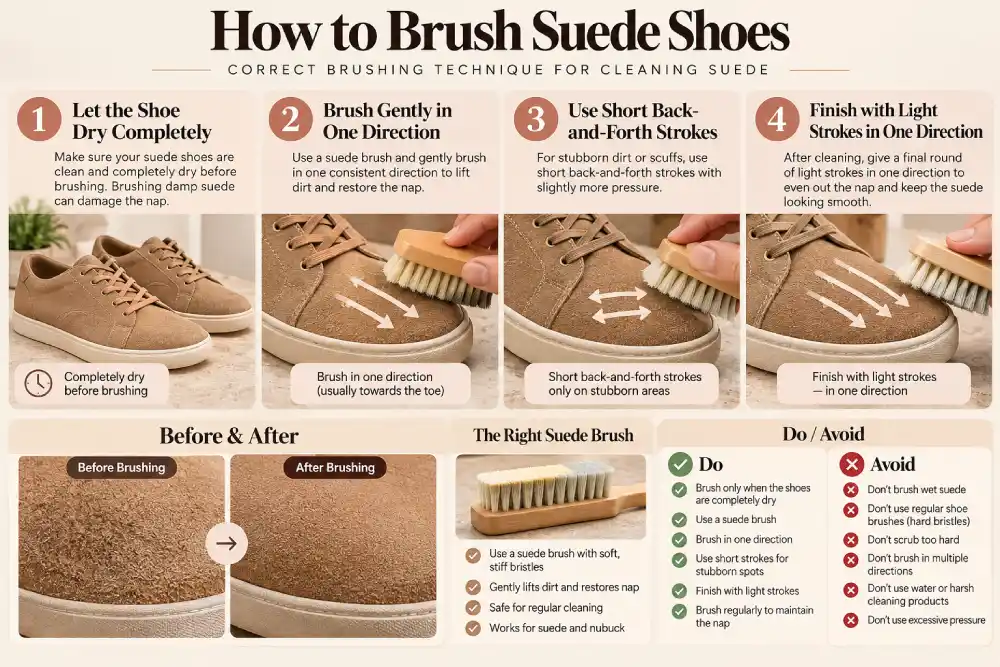 How to Brush Suede Shoes

CORRECT BRUSHING TECHNIQUE FOR CLEANING SUEDE

1 Let the Shoe Dry Completely

Make sure your suede shoes are clean and completely dry before brushing. Brushing damp suede can damage the nap.

Completely dry before brushing

2 Brush Gently in One Direction

Use a suede brush and gently brush in one consistent direction to lift dirt and restore the nap.

Brush in one direction (usually towards the toe)

3 Use Short Back-and-Forth Strokes

For stubborn dirt or scuffs, use short back-and-forth strokes with slightly more pressure.

Short back-and-forth strokes only on stubborn areas

4 Finish with Light Strokes in One Direction

After cleaning, give a final round of light strokes in one direction to even out the nap and keep the suede looking smooth.

Finish with light strokes — in one direction

Before & After

Before Brushing

After Brushing

The Right Suede Brush

Use a suede brush with soft, stiff bristles

Gently lifts dirt and restores nap

Safe for regular cleaning

Works for suede and nubuck

Do / Avoid

Do

Brush only when the shoes are completely dry

Use a suede brush

Brush in one direction

Use short strokes for stubborn spots

Finish with light strokes

Brush regularly to maintain the nap

Avoid

Don't brush wet suede

Don't use regular shoe brushes (hard bristles)

Don't scrub too hard

Don't brush in multiple directions

Don't use water or harsh cleaning products

Don't use excessive pressure